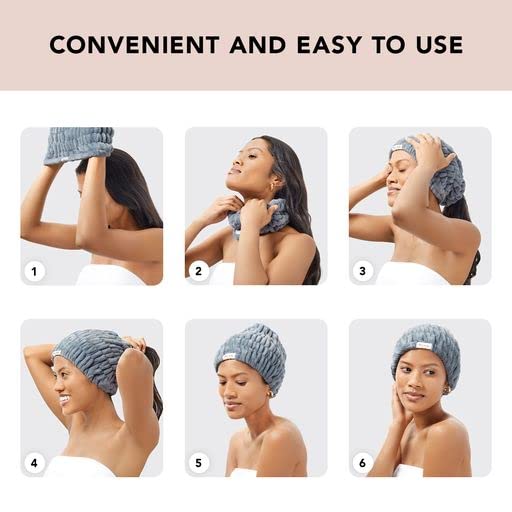 CONVENIENT AND EASY TO USE

1

2

3

4

5

6