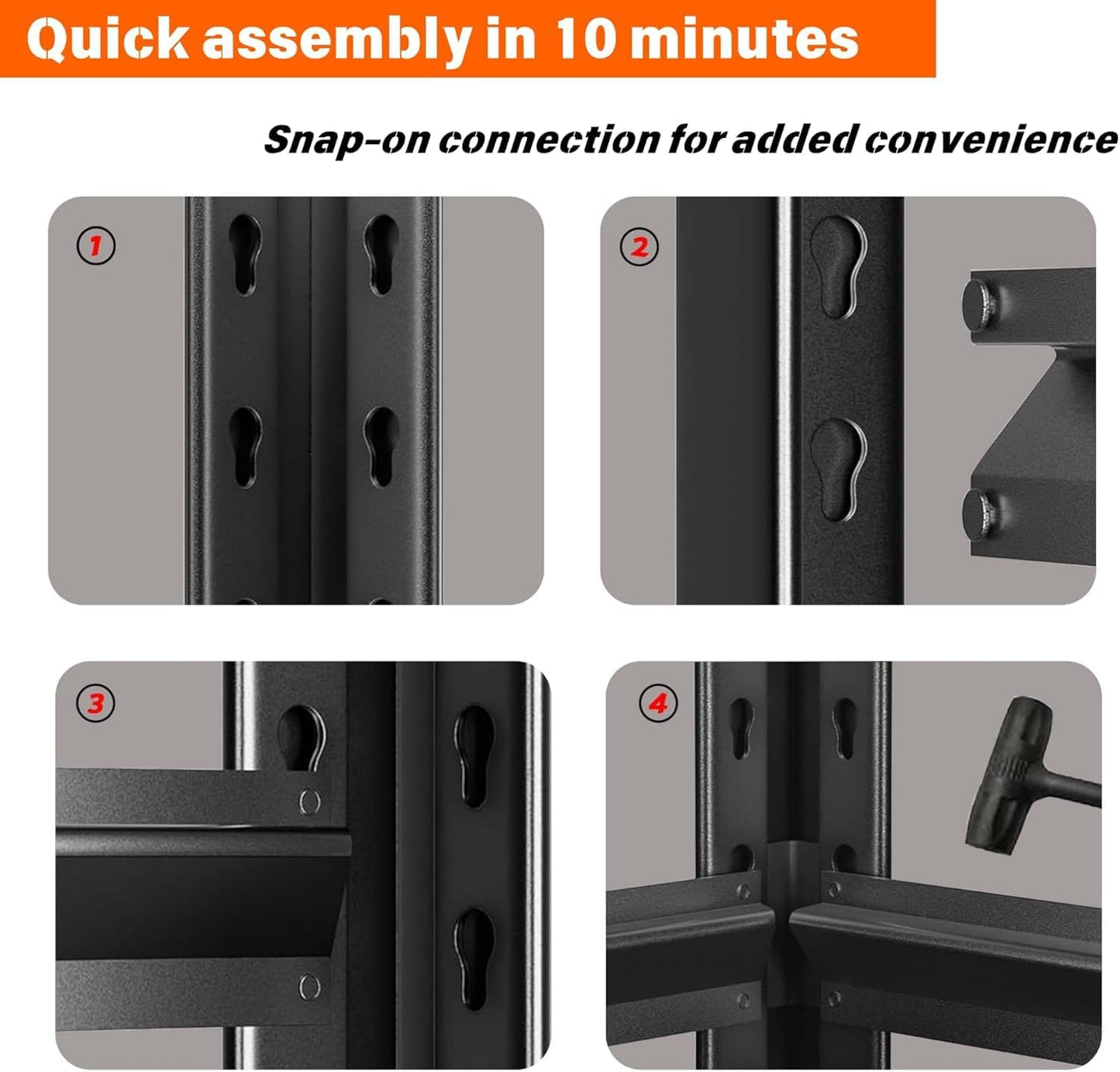 Quick assembly in 10 minutes

Snap-on connection for added convenience

1

2

3

4