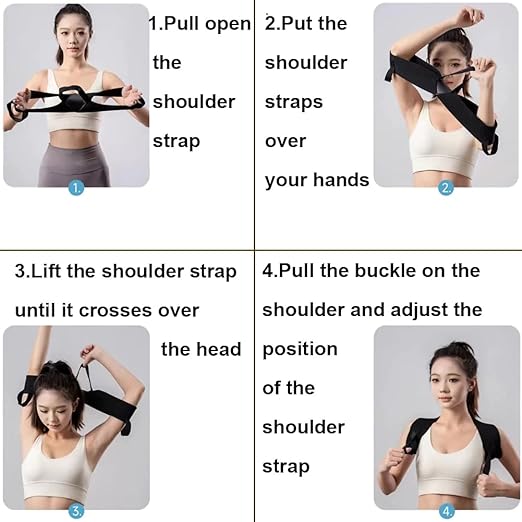 1.Pull open the shoulder strap

1.

2.Put the shoulder straps over your hands

2.

3.Lift the shoulder strap until it crosses over the head

3.

4.Pull the buckle on the shoulder and adjust the position of the shoulder strap

4.