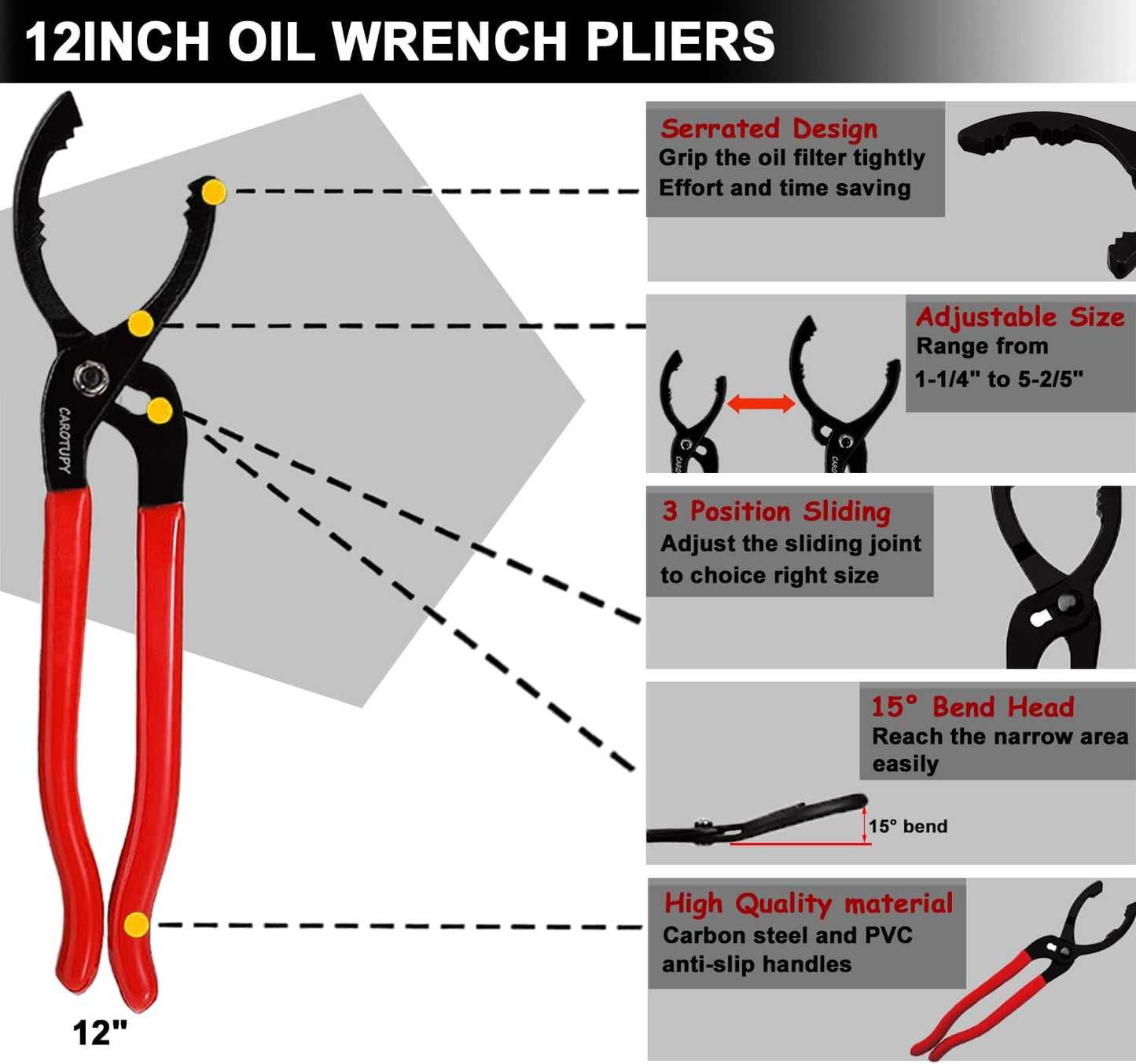 12INCH OIL WRENCH PLIERS

CAROTUPY

12"

Serrated Design
Grip the oil filter tightly
Effort and time saving

Adjustable Size
Range from
1-1/4" to 5-2/5"

3 Position Sliding
Adjust the sliding joint
to choice right size

15° Bend Head
Reach the narrow area
easily

15° bend

High Quality material
Carbon steel and PVC
anti-slip handles