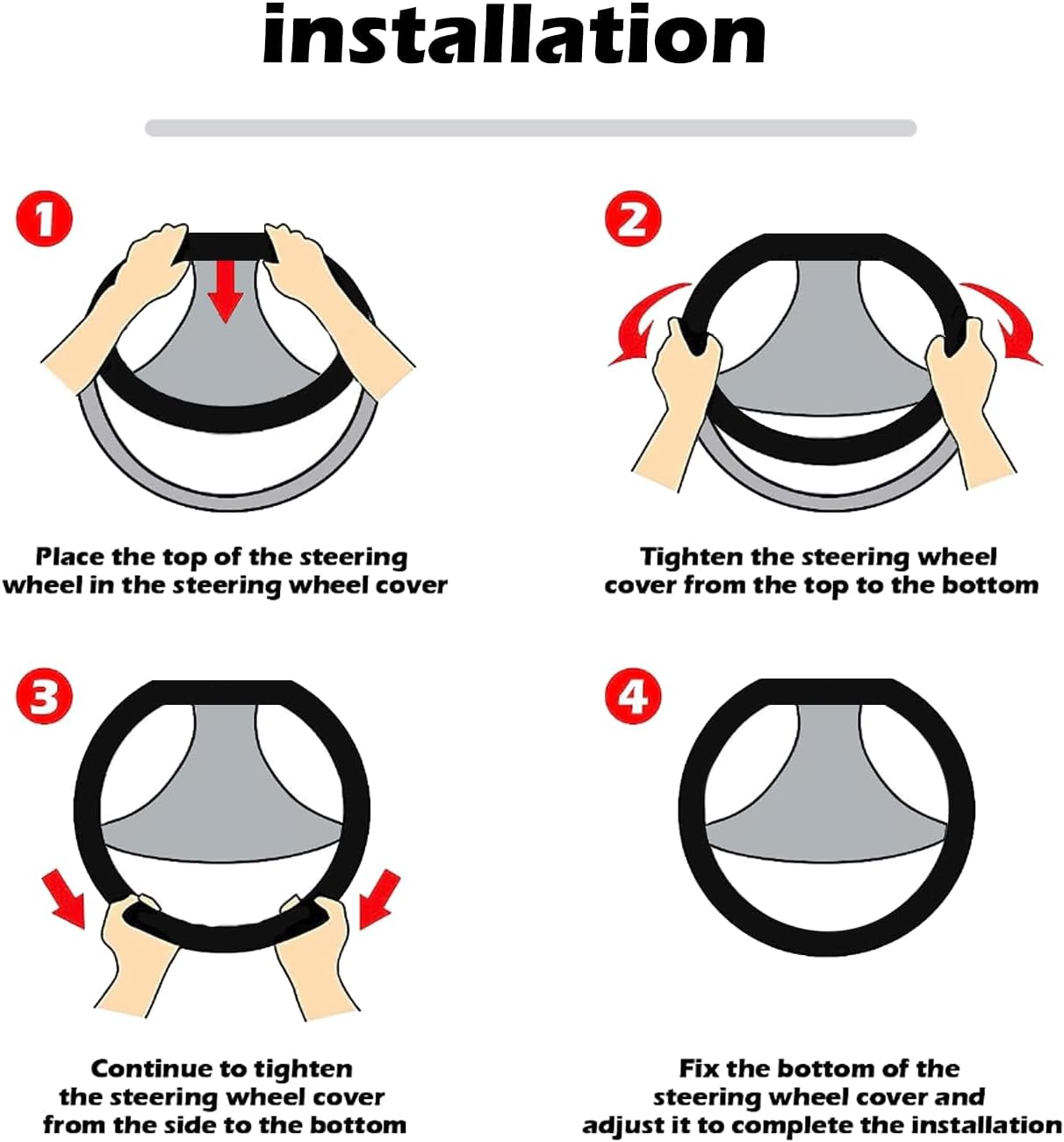 installation

1

Place the top of the steering wheel in the steering wheel cover

2

Tighten the steering wheel cover from the top to the bottom

3

Continue to tighten the steering wheel cover from the side to the bottom

4

Fix the bottom of the steering wheel cover and adjust it to complete the installation