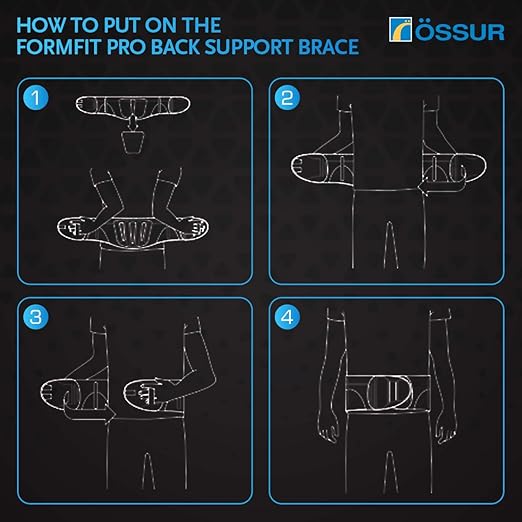 HOW TO PUT ON THE FORMFIT PRO BACK SUPPORT BRACE

ÖSSUR

1

2

3

4