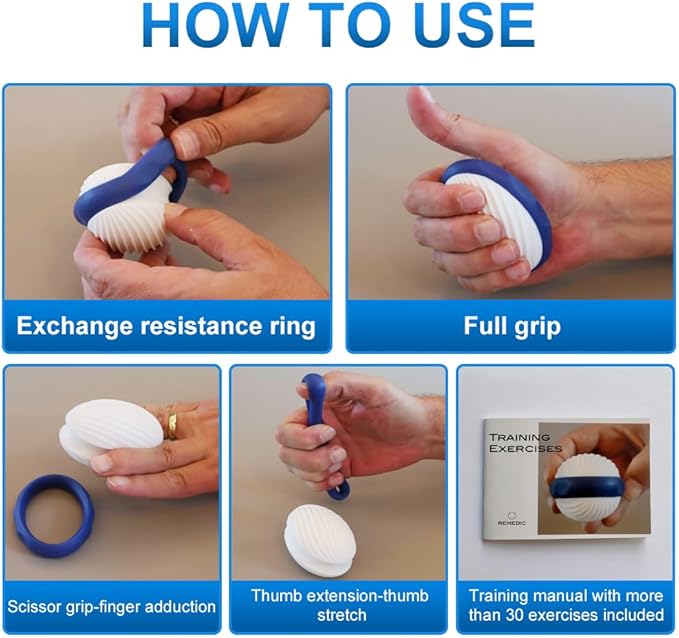 HOW TO USE

Exchange resistance ring

Full grip

Scissor grip-finger adduction

Thumb extension-thumb stretch

TRAINING EXERCISES

REMEDIC

Training manual with more than 30 exercises included