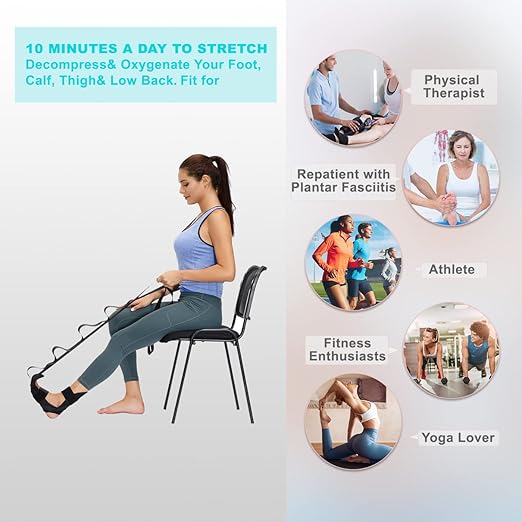 10 MINUTES A DAY TO STRETCH
Decompress& Oxygenate Your Foot, Calf, Thigh& Low Back. Fit for

Physical Therapist

Repatient with Plantar Fasciitis

Athlete

Fitness Enthusiasts

Yoga Lover