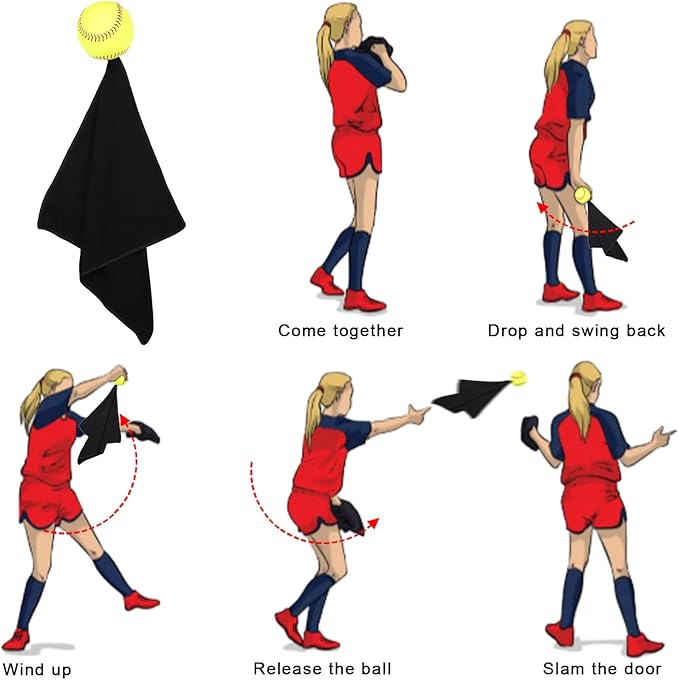 Come together

Drop and swing back

Wind up

Release the ball

Slam the door