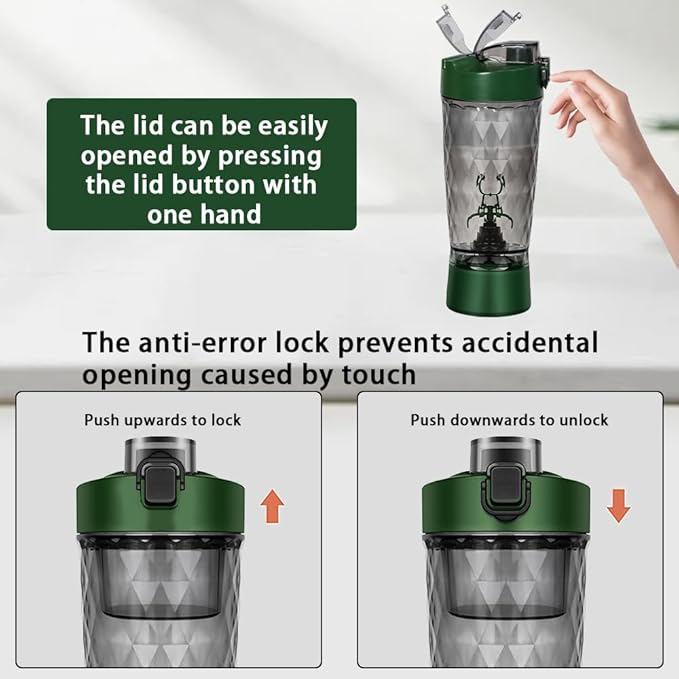 The lid can be easily opened by pressing the lid button with one hand

The anti-error lock prevents accidental opening caused by touch

Push upwards to lock

Push downwards to unlock