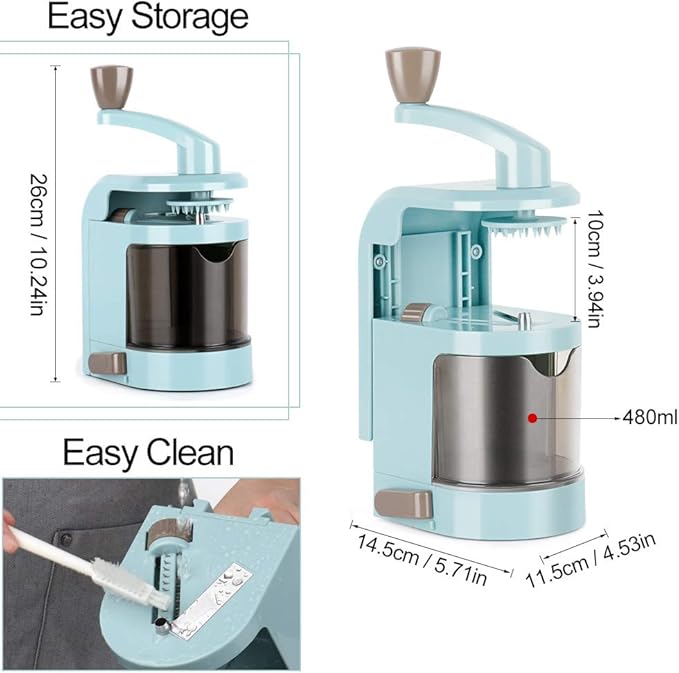 Easy Storage

26cm / 10.24in

Easy Clean

10cm / 3.94in

480ml

14.5cm / 5.71in

11.5cm / 4.53in