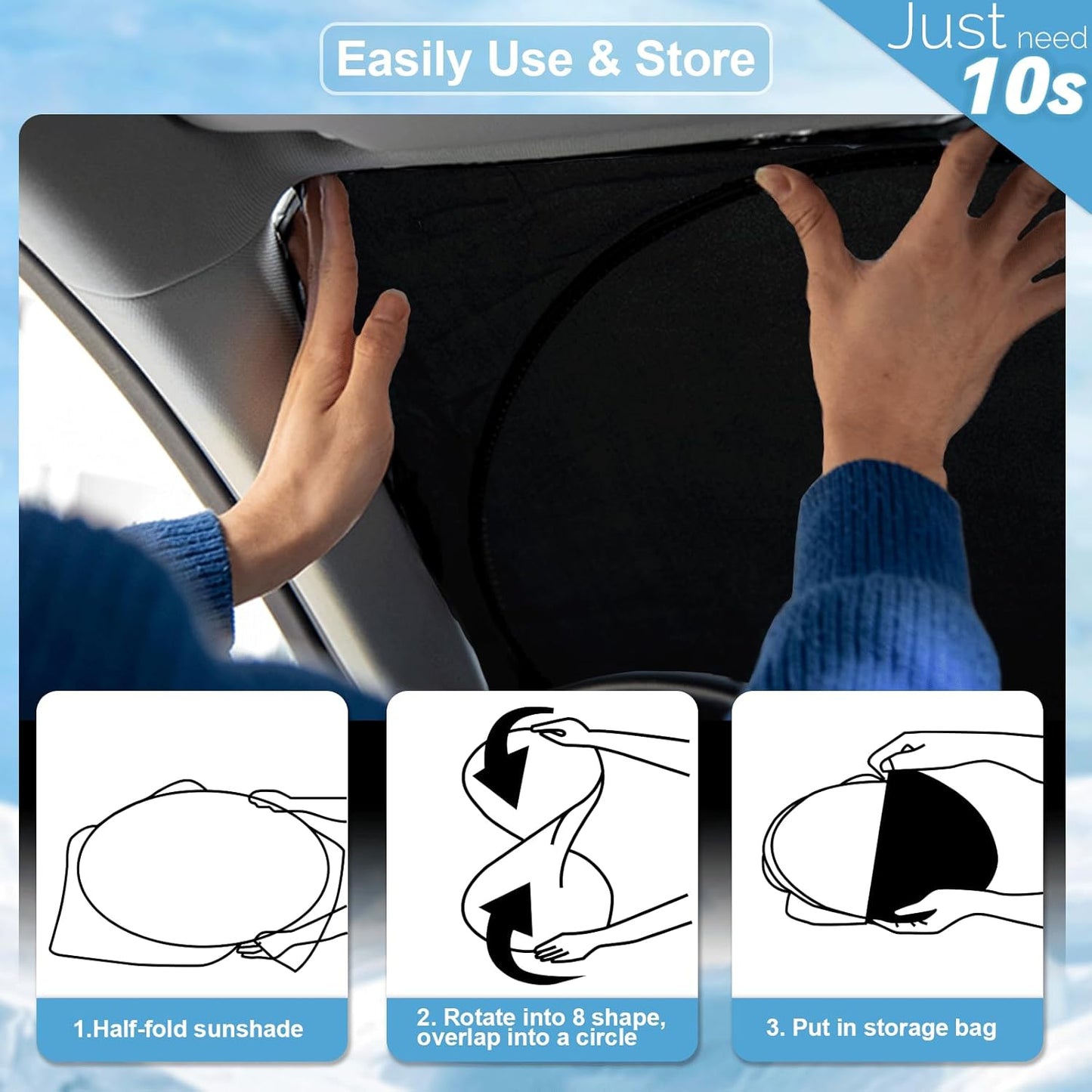 Easily Use & Store

Just need 10s

1.Half-fold sunshade

2. Rotate into 8 shape, overlap into a circle

3. Put in storage bag