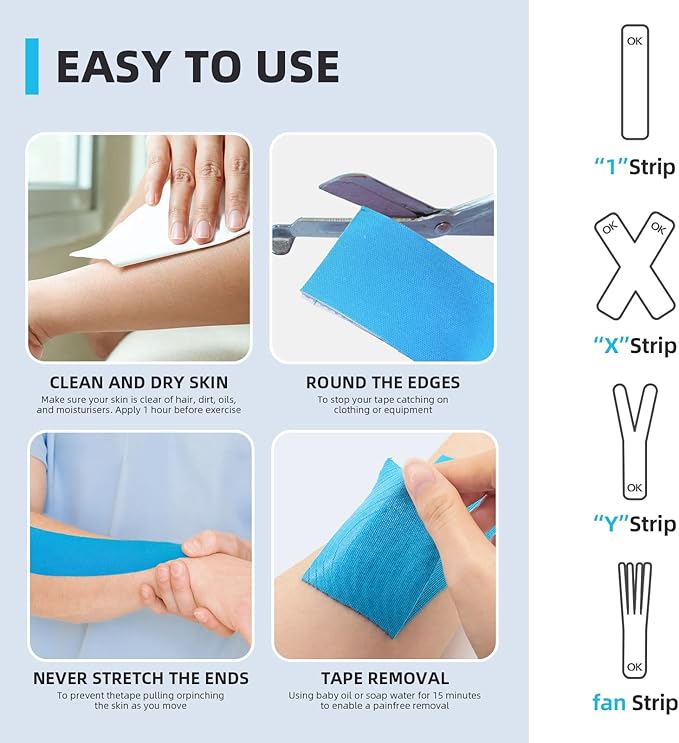 EASY TO USE

CLEAN AND DRY SKIN
Make sure your skin is clear of hair, dirt, oils, and moisturisers. Apply 1 hour before exercise

ROUND THE EDGES
To stop your tape catching on clothing or equipment

NEVER STRETCH THE ENDS
To prevent thetape pulling orpinching the skin as you move

TAPE REMOVAL
Using baby oil or soap water for 15 minutes to enable a painfree removal

OK
"1"Strip

OK OK
"X"Strip

OK
"Y"Strip

OK
fan Strip