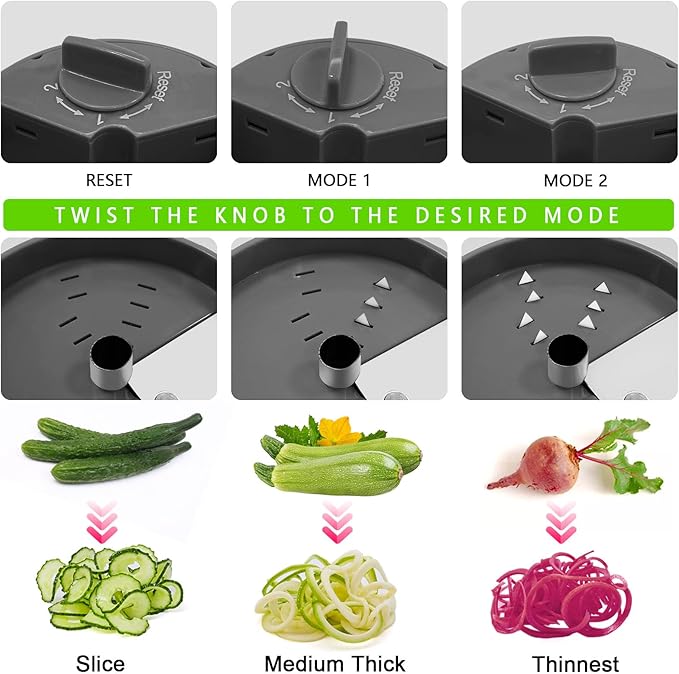 2 1 Reset

2 1 Reset

2 1 Reset

RESET

MODE 1

MODE 2

TWIST THE KNOB TO THE DESIRED MODE

Slice

Medium Thick

Thinnest