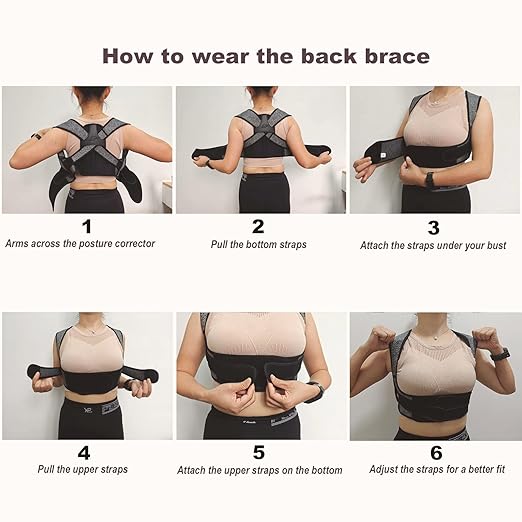 How to wear the back brace

1
Arms across the posture corrector

2
Pull the bottom straps

3
Attach the straps under your bust

4
Pull the upper straps

5
Attach the upper straps on the bottom

6
Adjust the straps for a better fit