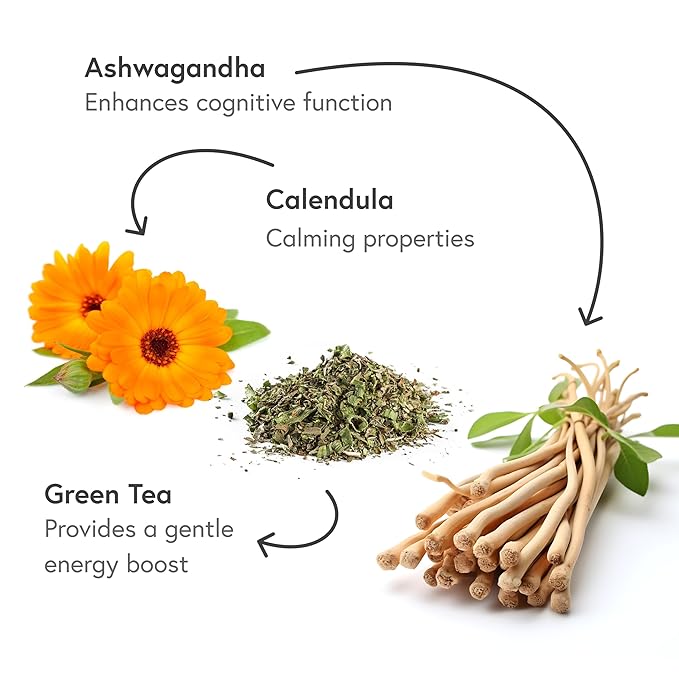 Ashwagandha
Enhances cognitive function

Calendula
Calming properties

Green Tea
Provides a gentle energy boost