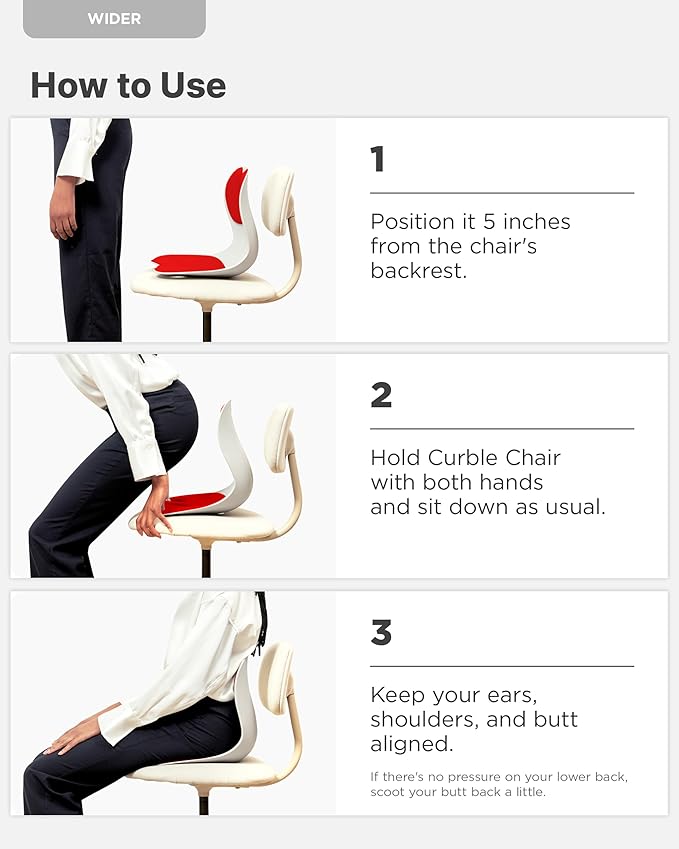 WIDER

How to Use

1

Position it 5 inches from the chair's backrest.

2

Hold Curble Chair with both hands and sit down as usual.

3

Keep your ears, shoulders, and butt aligned.

If there's no pressure on your lower back, scoot your butt back a little.