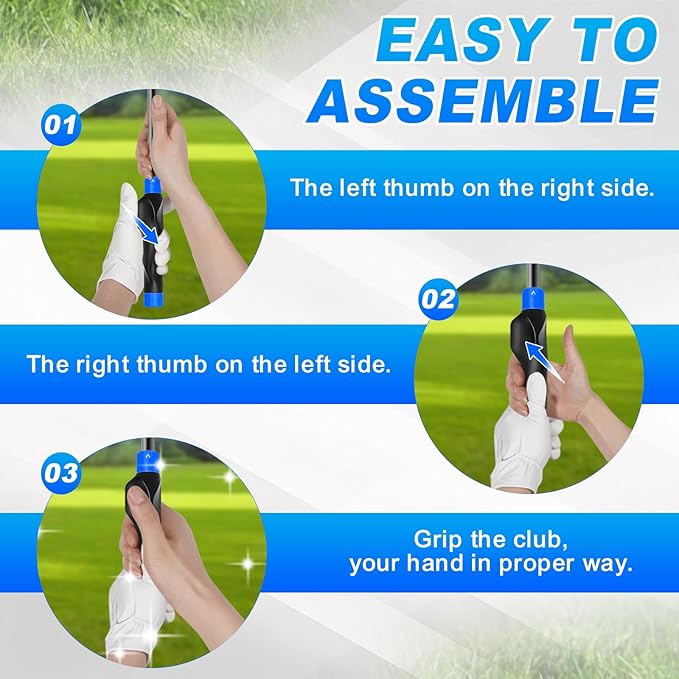 EASY TO ASSEMBLE

01

The left thumb on the right side.

02

The right thumb on the left side.

03

Grip the club, your hand in proper way.