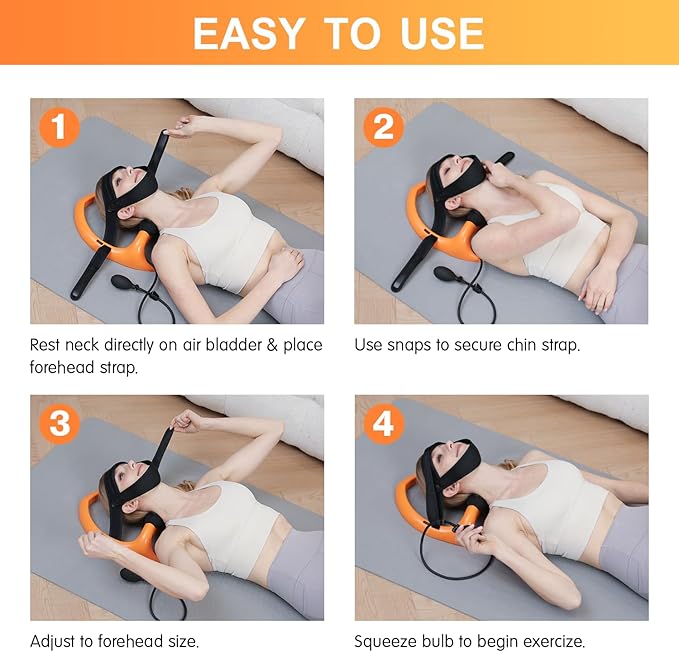 EASY TO USE

1

Rest neck directly on air bladder & place forehead strap.

2

Use snaps to secure chin strap.

3

Adjust to forehead size.

4

Squeeze bulb to begin exercize.