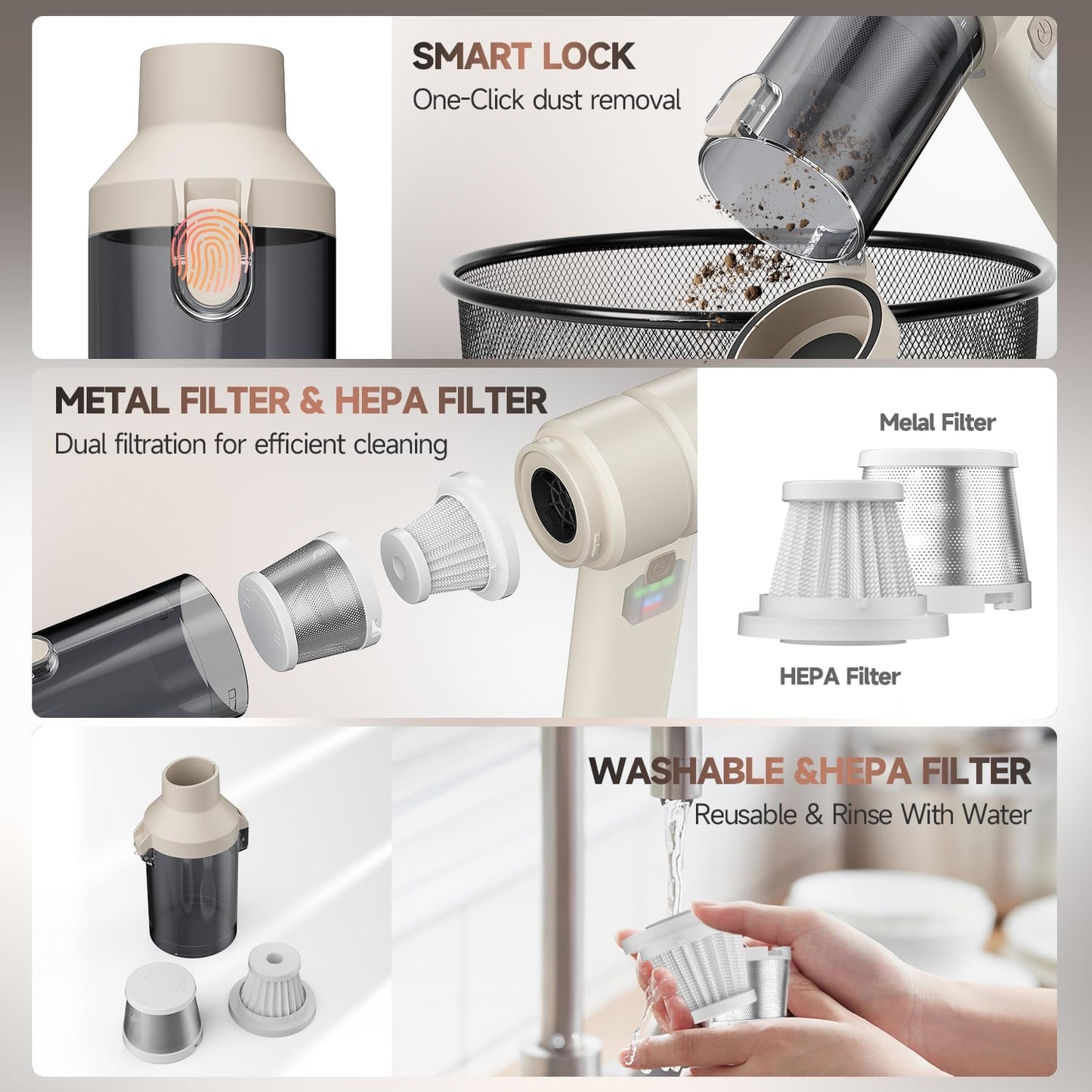 SMART LOCK
One-Click dust removal

METAL FILTER & HEPA FILTER
Dual filtration for efficient cleaning

Melal Filter

HEPA Filter

WASHABLE &HEPA FILTER
Reusable & Rinse With Water