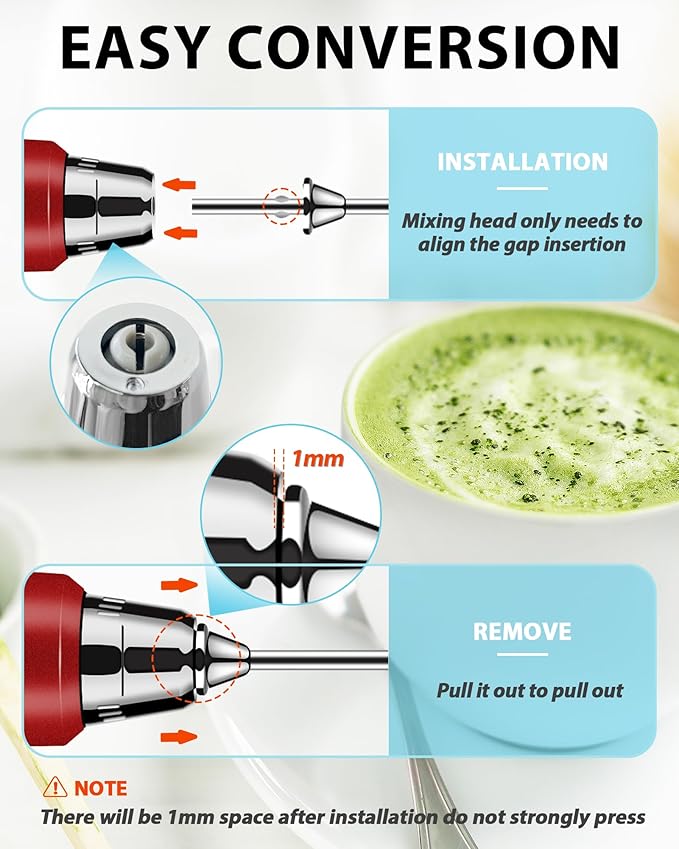 EASY CONVERSION

INSTALLATION

Mixing head only needs to align the gap insertion

1mm

REMOVE

Pull it out to pull out

NOTE

There will be 1mm space after installation do not strongly press