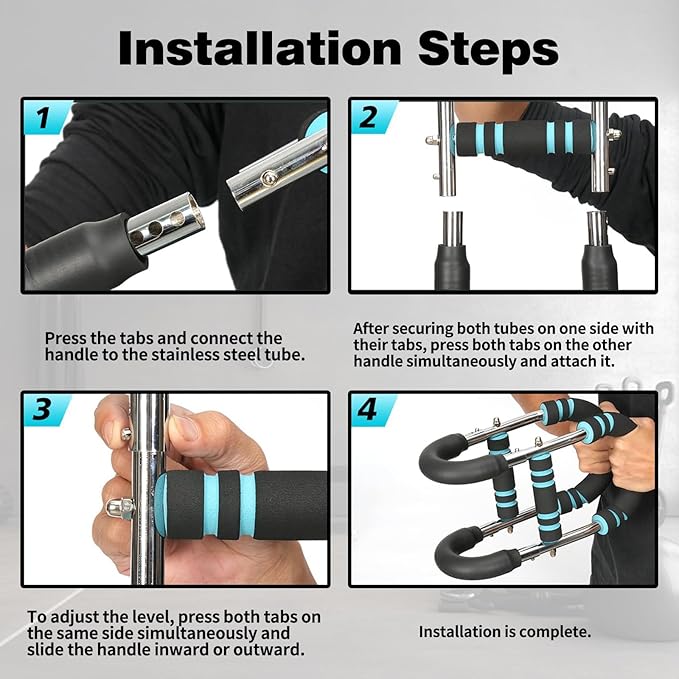 Installation Steps

1

Press the tabs and connect the handle to the stainless steel tube.

2

After securing both tubes on one side with their tabs, press both tabs on the other handle simultaneously and attach it.

3

To adjust the level, press both tabs on the same side simultaneously and slide the handle inward or outward.

4

Installation is complete.