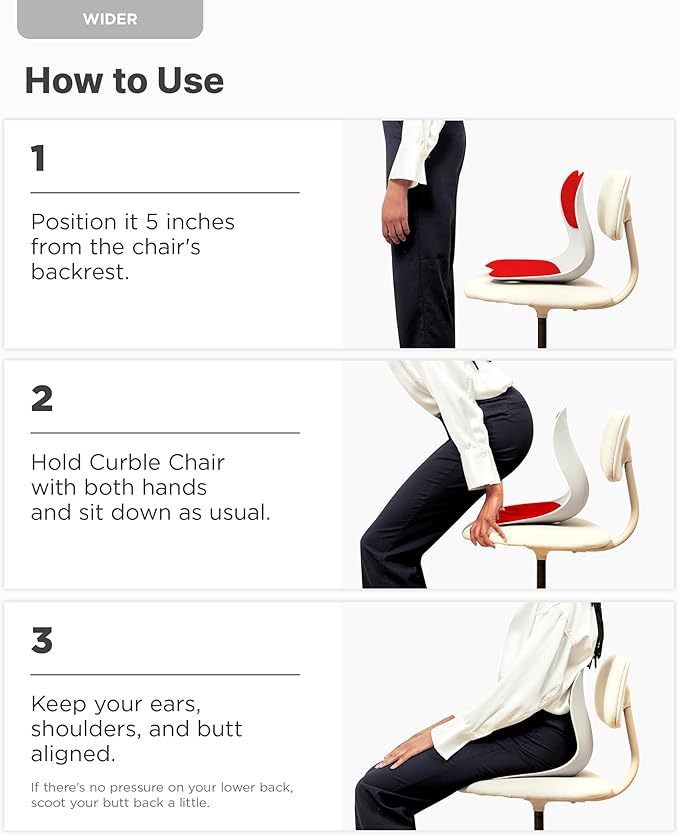 WIDER

How to Use

1

Position it 5 inches from the chair's backrest.

2

Hold Curble Chair with both hands and sit down as usual.

3

Keep your ears, shoulders, and butt aligned.

If there's no pressure on your lower back, scoot your butt back a little.