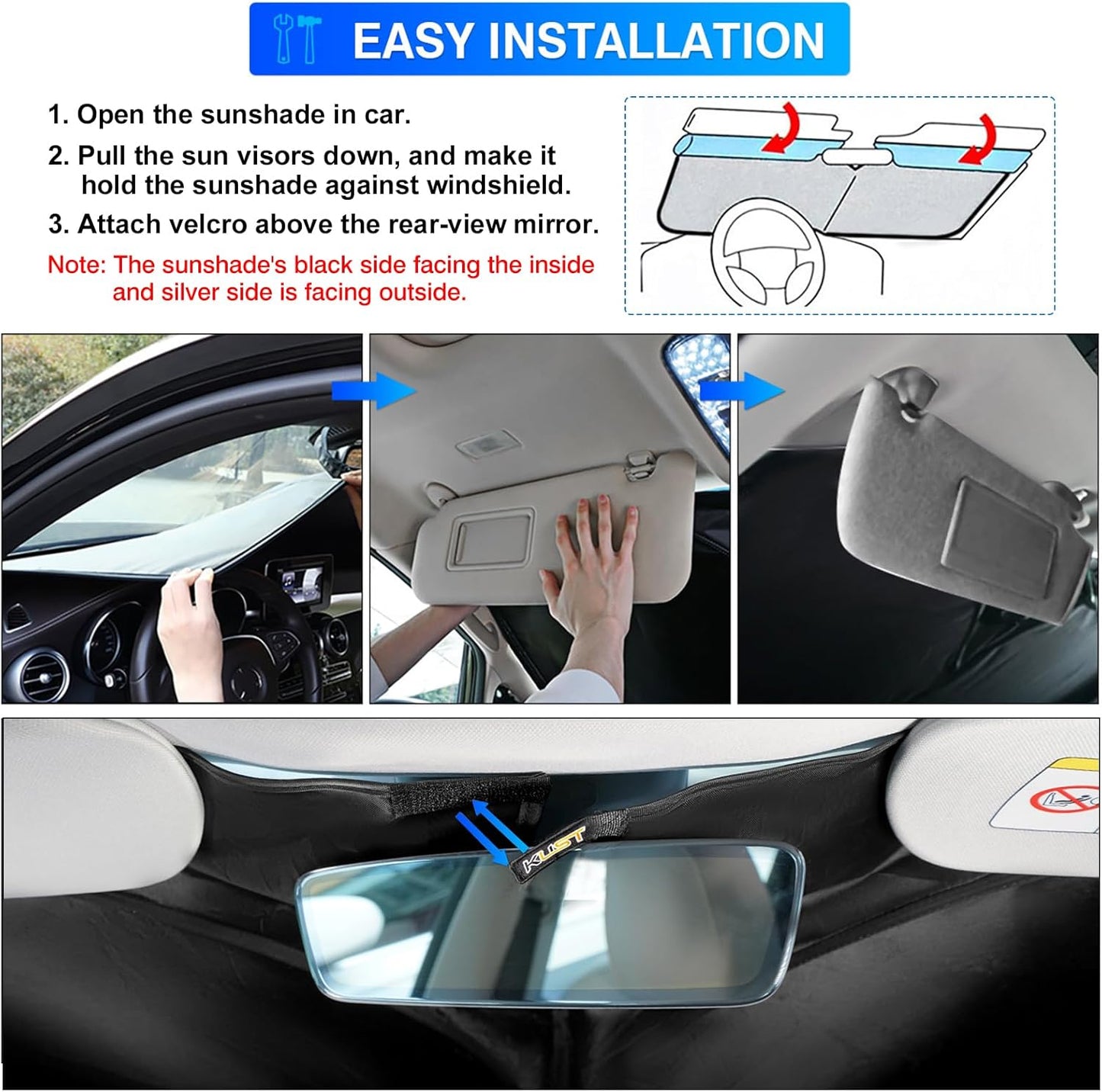 EASY INSTALLATION

1. Open the sunshade in car.

2. Pull the sun visors down, and make it hold the sunshade against windshield.

3. Attach velcro above the rear-view mirror.

Note: The sunshade's black side facing the inside and silver side is facing outside.

KUST