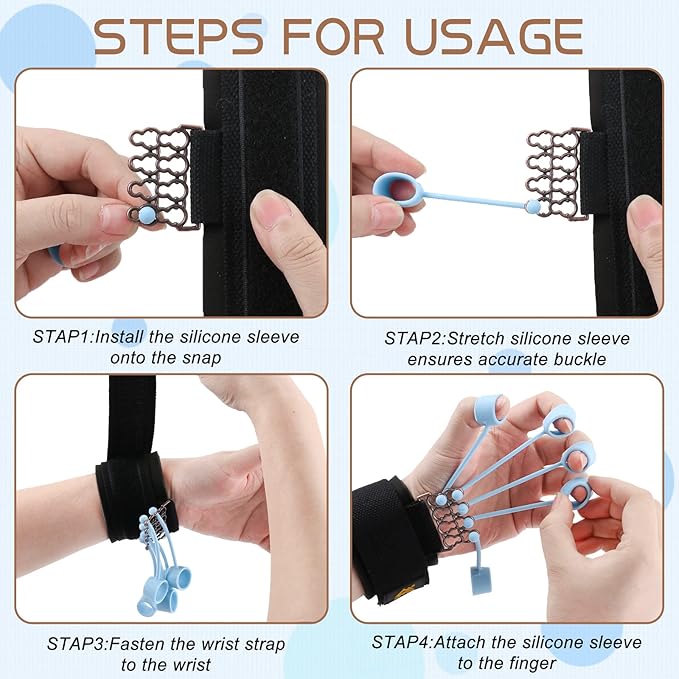 STEPS FOR USAGE

STAP1:Install the silicone sleeve onto the snap

STAP2:Stretch silicone sleeve ensures accurate buckle

STAP3:Fasten the wrist strap to the wrist

STAP4:Attach the silicone sleeve to the finger