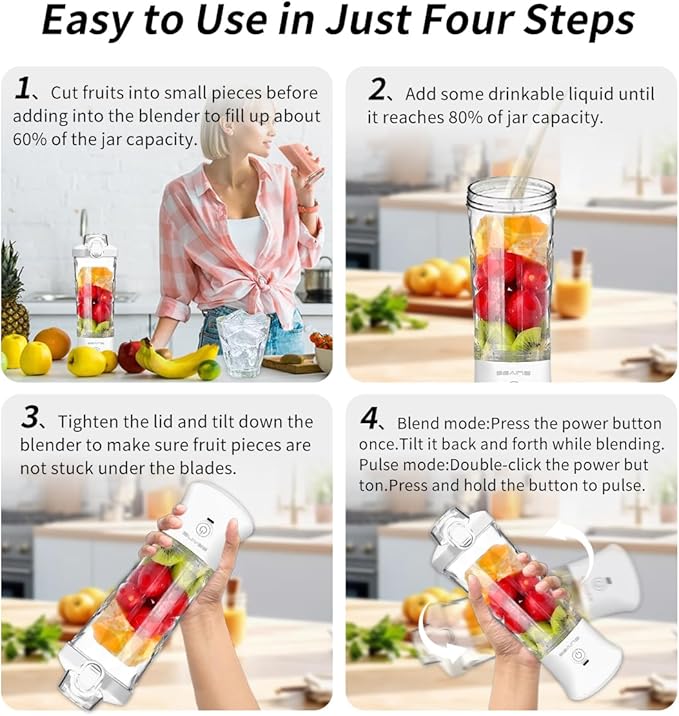 Easy to Use in Just Four Steps

1、Cut fruits into small pieces before adding into the blender to fill up about 60% of the jar capacity.

2、Add some drinkable liquid until it reaches 80% of jar capacity.

3、Tighten the lid and tilt down the blender to make sure fruit pieces are not stuck under the blades.

4、Blend mode:Press the power button once.Tilt it back and forth while blending. Pulse mode:Double-click the power but ton.Press and hold the button to pulse.