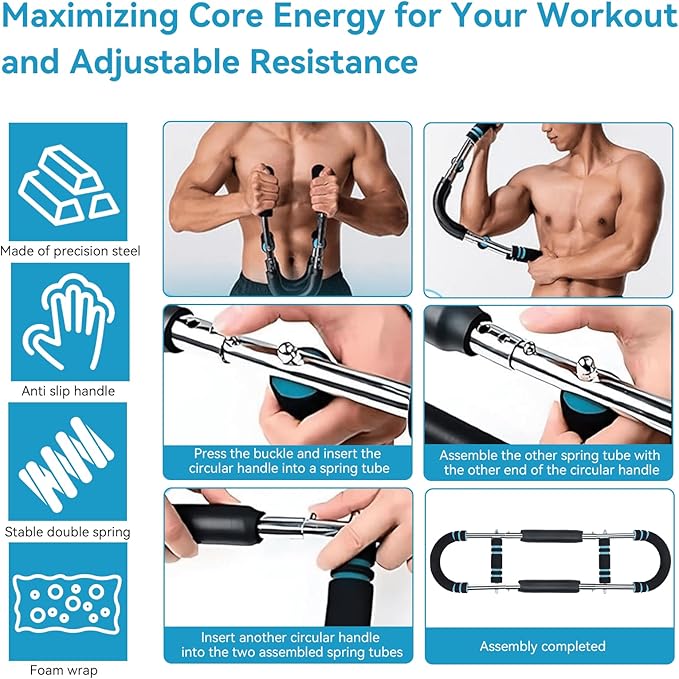 Maximizing Core Energy for Your Workout and Adjustable Resistance

Made of precision steel

Anti slip handle

Stable double spring

Foam wrap

Press the buckle and insert the circular handle into a spring tube

Assemble the other spring tube with the other end of the circular handle

Insert another circular handle into the two assembled spring tubes

Assembly completed