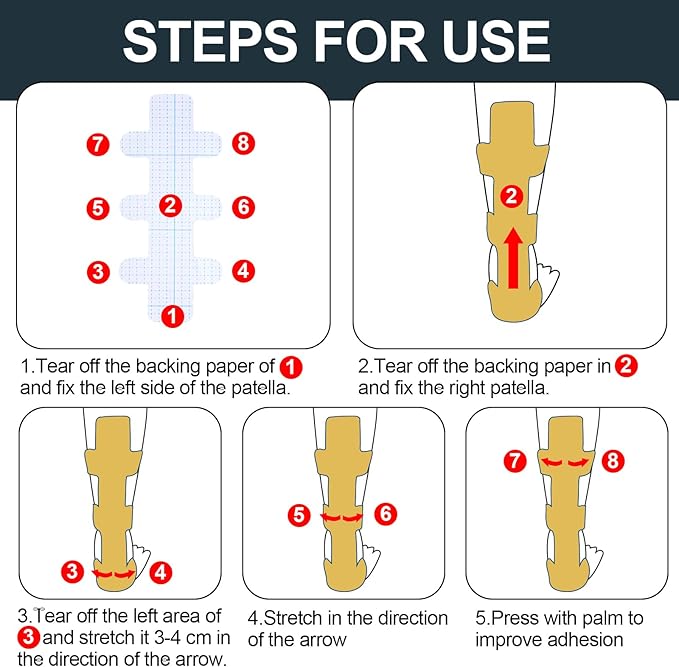 STEPS FOR USE

7
8
5
2
6
3
4
1

2

1.Tear off the backing paper of 1 and fix the left side of the patella.

2.Tear off the backing paper in 2 and fix the right patella.

3
4

5
6

7
8

3.Tear off the left area of 3 and stretch it 3-4 cm in the direction of the arrow.

4.Stretch in the direction of the arrow

5.Press with palm to improve adhesion