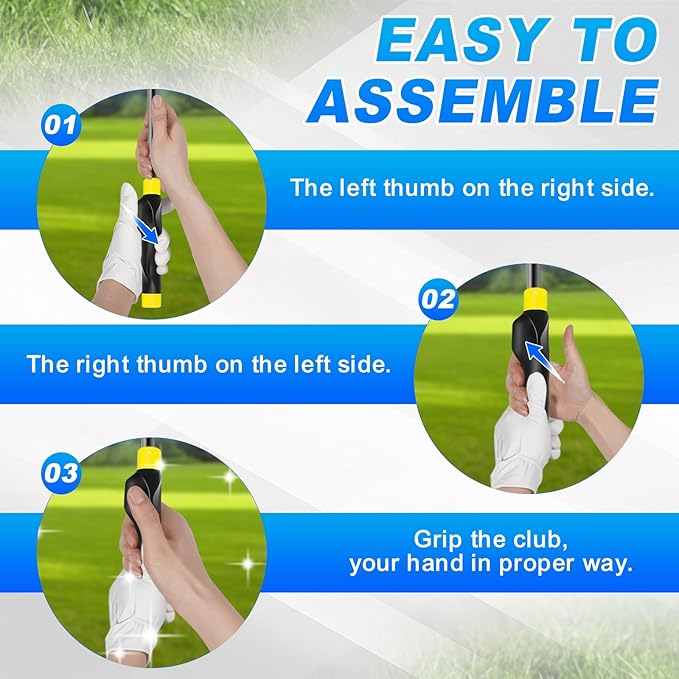 EASY TO ASSEMBLE

01

The left thumb on the right side.

02

The right thumb on the left side.

03

Grip the club, your hand in proper way.