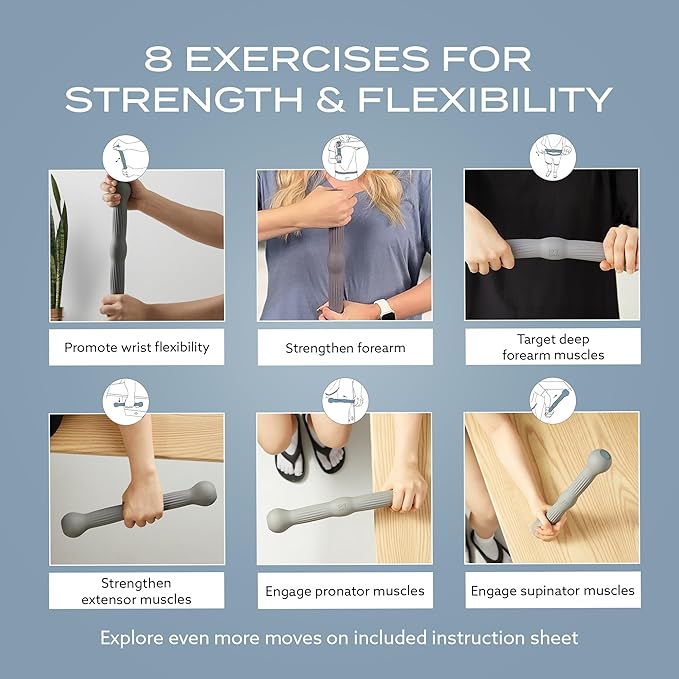 8 EXERCISES FOR STRENGTH & FLEXIBILITY

Promote wrist flexibility

Strengthen forearm

Target deep forearm muscles

Strengthen extensor muscles

Engage pronator muscles

Engage supinator muscles

Explore even more moves on included instruction sheet