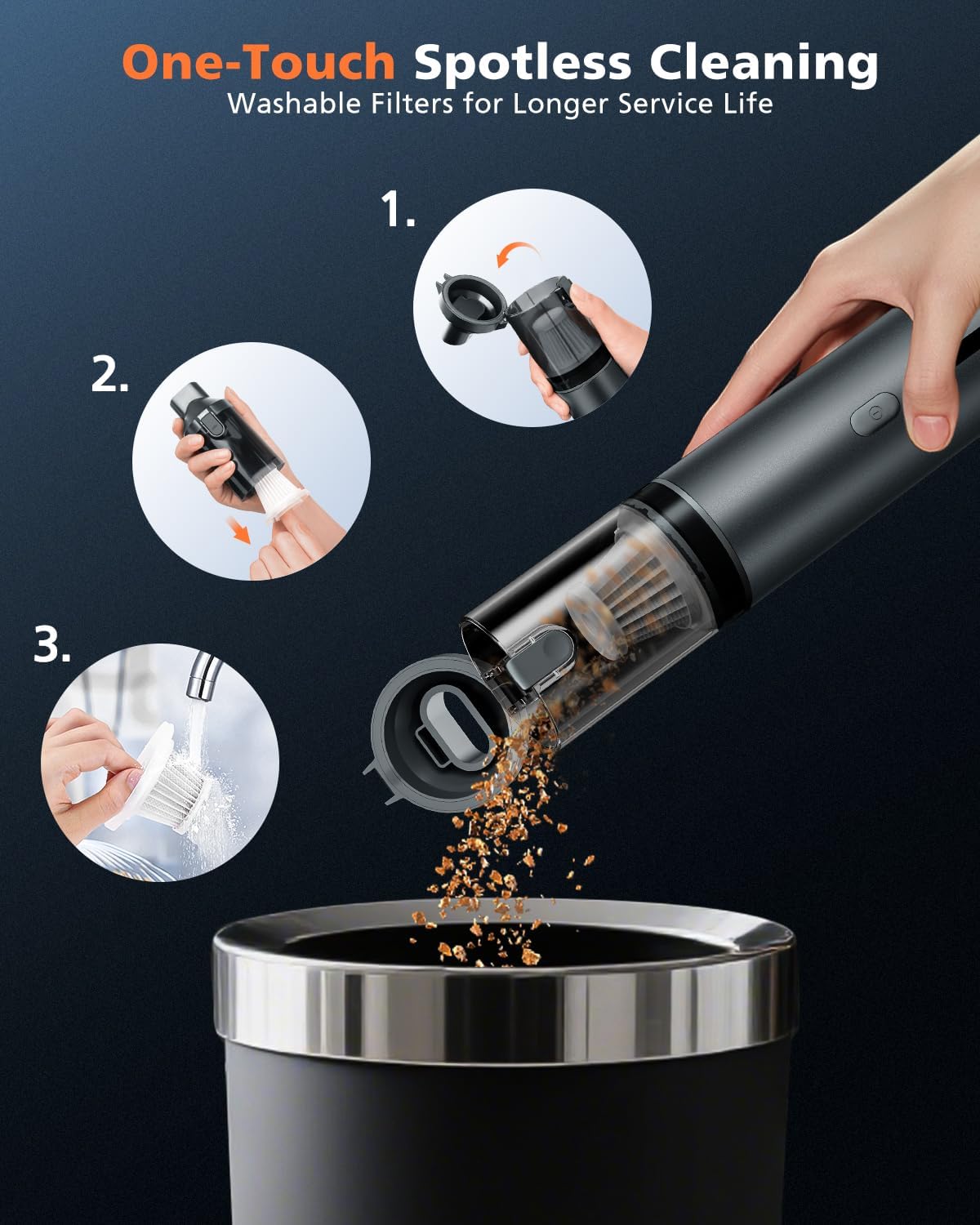 One-Touch Spotless Cleaning
Washable Filters for Longer Service Life

1.

2.

3.