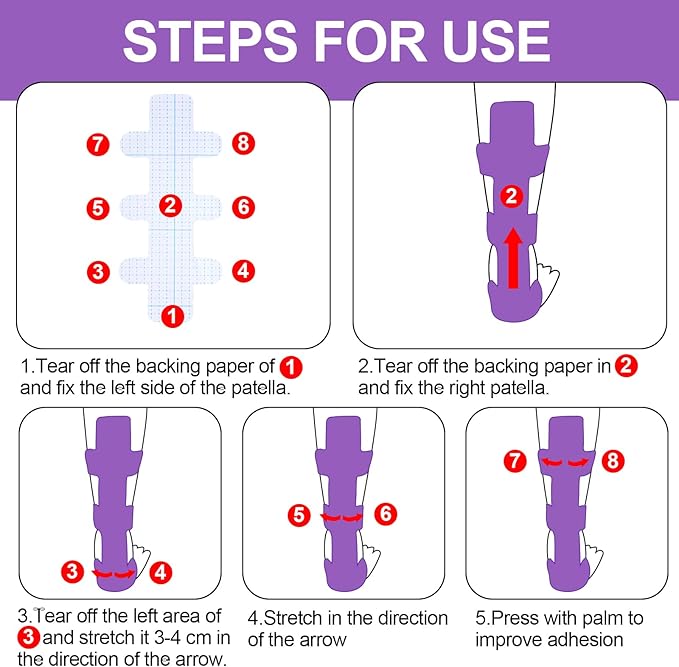 STEPS FOR USE

7 8
5 2 6
3 4
1

2

1.Tear off the backing paper of 1 and fix the left side of the patella.

2.Tear off the backing paper in 2 and fix the right patella.

3 4

5 6

7 8

3.Tear off the left area of 3 and stretch it 3-4 cm in the direction of the arrow.

4.Stretch in the direction of the arrow

5.Press with palm to improve adhesion