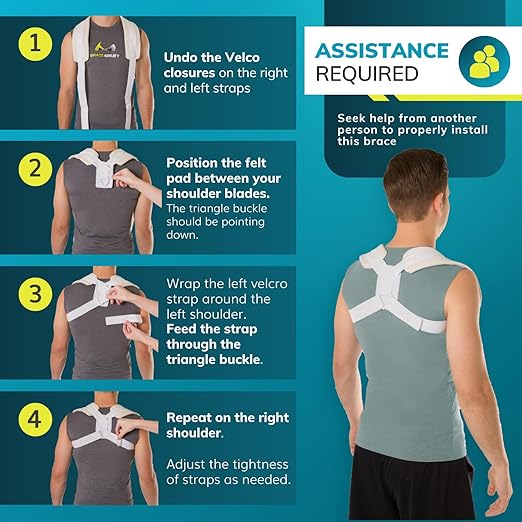 1

BRACE ABILITY

Undo the Velco closures on the right and left straps

2

Position the felt pad between your shoulder blades. The triangle buckle should be pointing down.

3

Wrap the left velcro strap around the left shoulder. Feed the strap through the triangle buckle.

4

Repeat on the right shoulder.

Adjust the tightness of straps as needed.

ASSISTANCE REQUIRED

Seek help from another person to properly install this brace