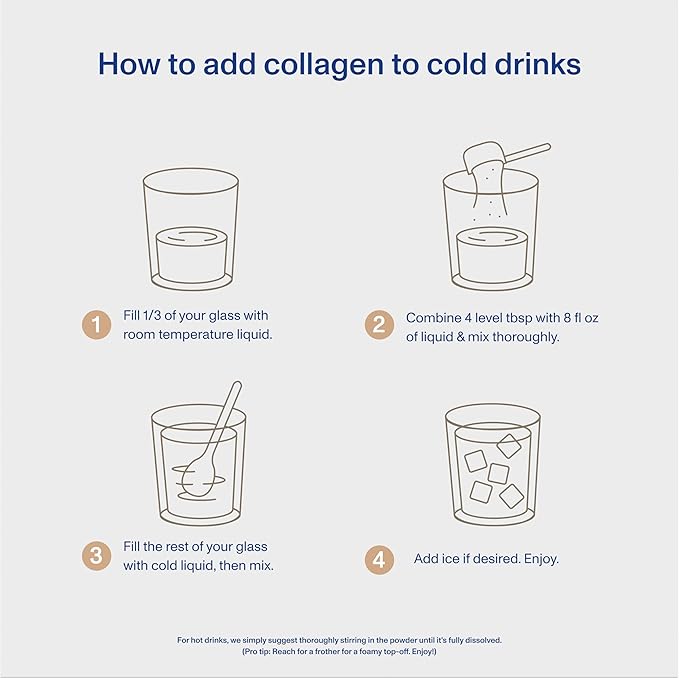 How to add collagen to cold drinks

1 Fill 1/3 of your glass with room temperature liquid.

2 Combine 4 level tbsp with 8 fl oz of liquid & mix thoroughly.

3 Fill the rest of your glass with cold liquid, then mix.

4 Add ice if desired. Enjoy.

For hot drinks, we simply suggest thoroughly stirring in the powder until it's fully dissolved. (Pro tip: Reach for a frother for a foamy top-off. Enjoy!)