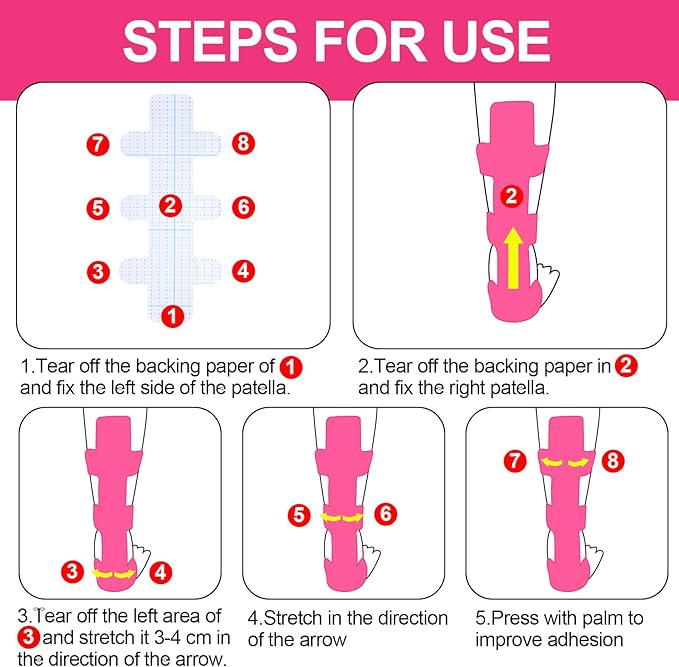 STEPS FOR USE

7 8
5 2 6
3 4
1

2

1.Tear off the backing paper of 1 and fix the left side of the patella.

2.Tear off the backing paper in 2 and fix the right patella.

3 4

5 6

7 8

3.Tear off the left area of 3 and stretch it 3-4 cm in the direction of the arrow.

4.Stretch in the direction of the arrow

5.Press with palm to improve adhesion