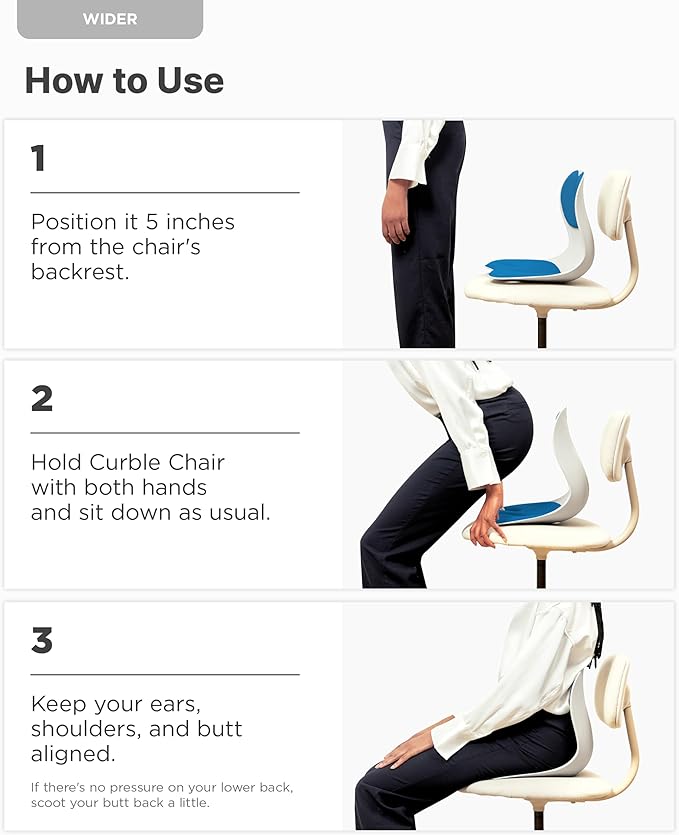 WIDER

How to Use

1

Position it 5 inches from the chair's backrest.

2

Hold Curble Chair with both hands and sit down as usual.

3

Keep your ears, shoulders, and butt aligned.

If there's no pressure on your lower back, scoot your butt back a little.