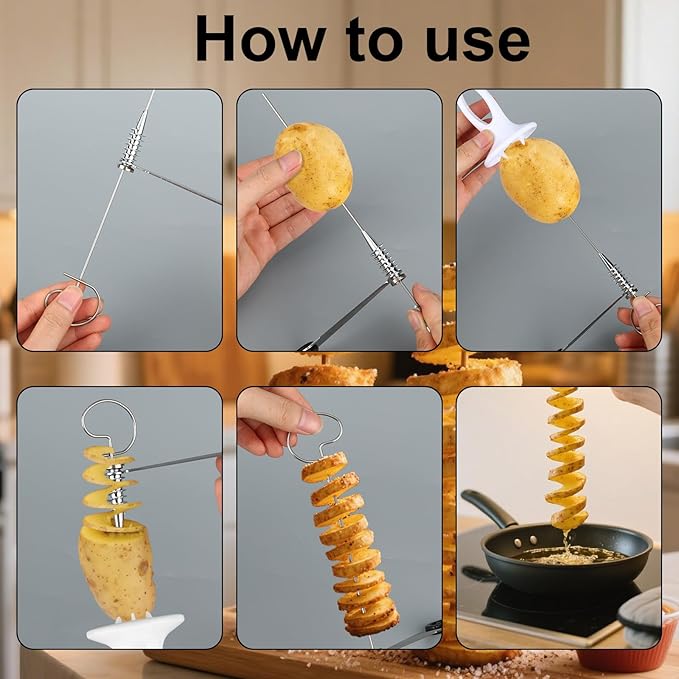 How to use