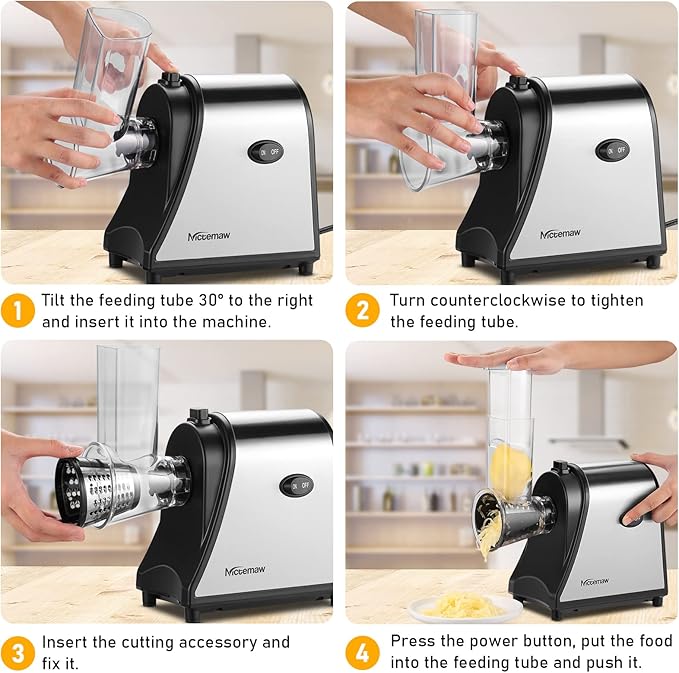 ON OFF

Nictemaw

1 Tilt the feeding tube 30° to the right and insert it into the machine.

ON OFF

Nictemaw

2 Turn counterclockwise to tighten the feeding tube.

ON OFF

Nictemaw

3 Insert the cutting accessory and fix it.

Nictemaw

4 Press the power button, put the food into the feeding tube and push it.