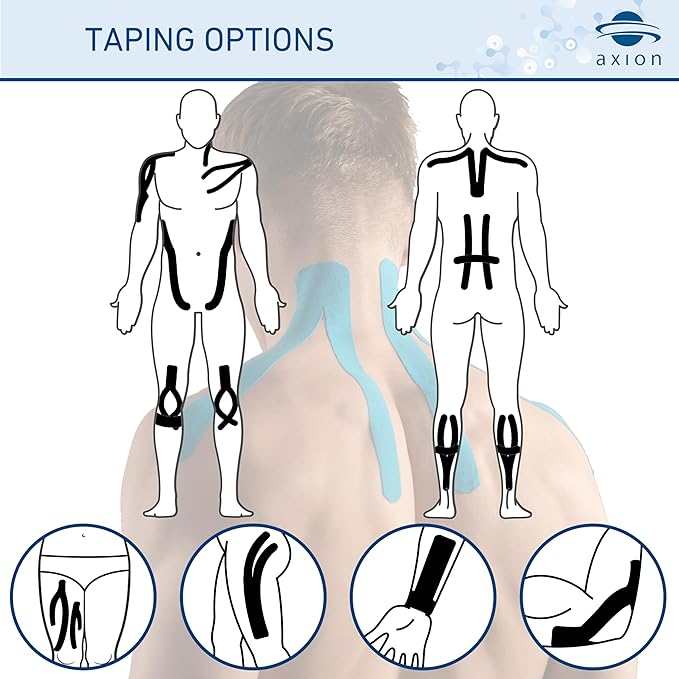 TAPING OPTIONS

axion