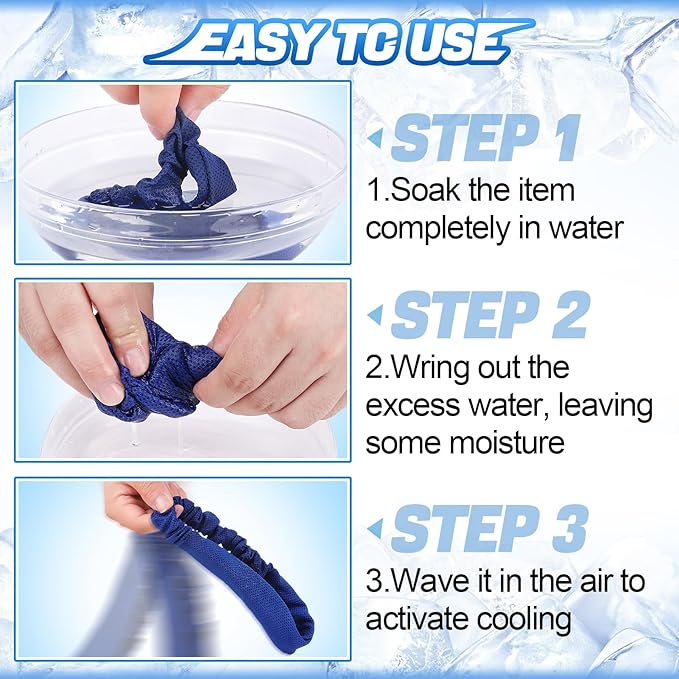 EASY TO USE

STEP 1

1.Soak the item completely in water

STEP 2

2.Wring out the excess water, leaving some moisture

STEP 3

3.Wave it in the air to activate cooling