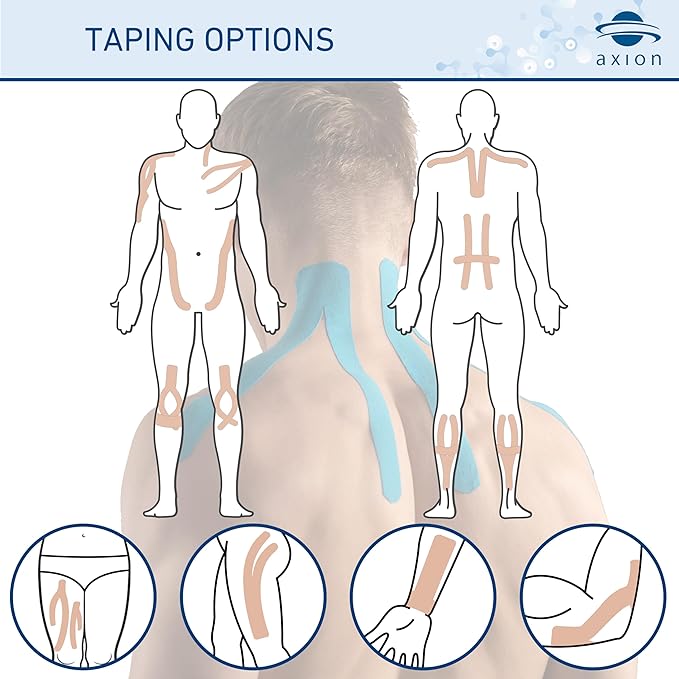 TAPING OPTIONS

axion