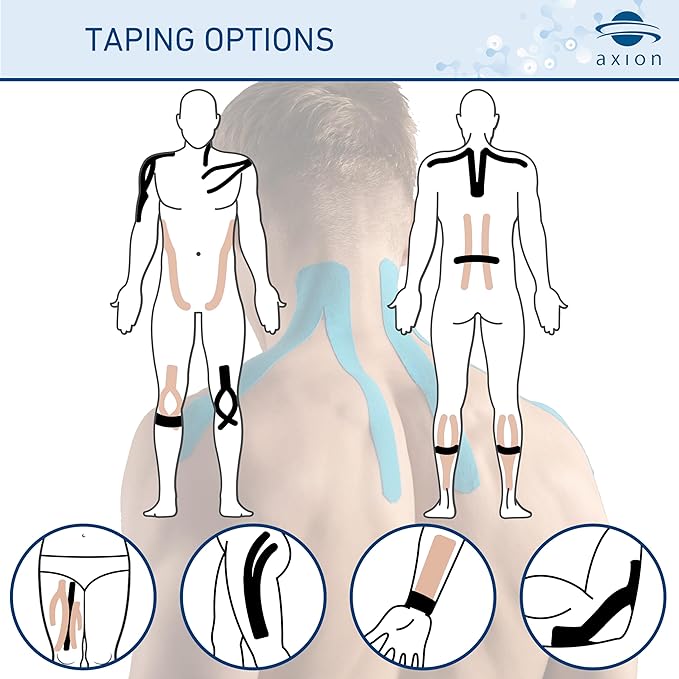 TAPING OPTIONS

axion