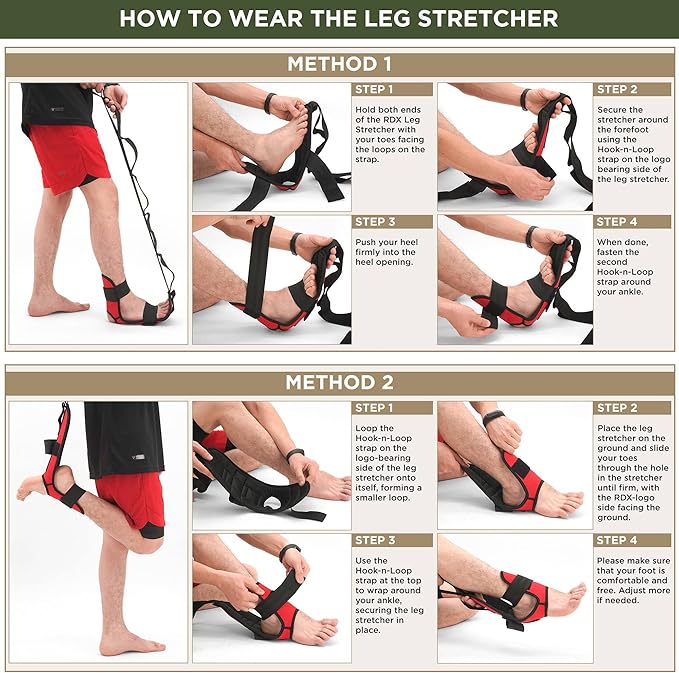 HOW TO WEAR THE LEG STRETCHER

METHOD 1

STEP 1
Hold both ends of the RDX Leg Stretcher with your toes facing the loops on the strap.

STEP 2
Secure the stretcher around the forefoot using the Hook-n-Loop strap on the logo bearing side of the leg stretcher.

STEP 3
Push your heel firmly into the heel opening.

STEP 4
When done, fasten the second Hook-n-Loop strap around your ankle.

METHOD 2

STEP 1
Loop the Hook-n-Loop strap on the logo-bearing side of the leg stretcher onto itself, forming a smaller loop.

STEP 2
Place the leg stretcher on the ground and slide your toes through the hole in the stretcher until firm, with the RDX-logo side facing the ground.

STEP 3
Use the Hook-n-Loop strap at the top to wrap around your ankle, securing the leg stretcher in place.

STEP 4
Please make sure that your foot is comfortable and free. Adjust more if needed.