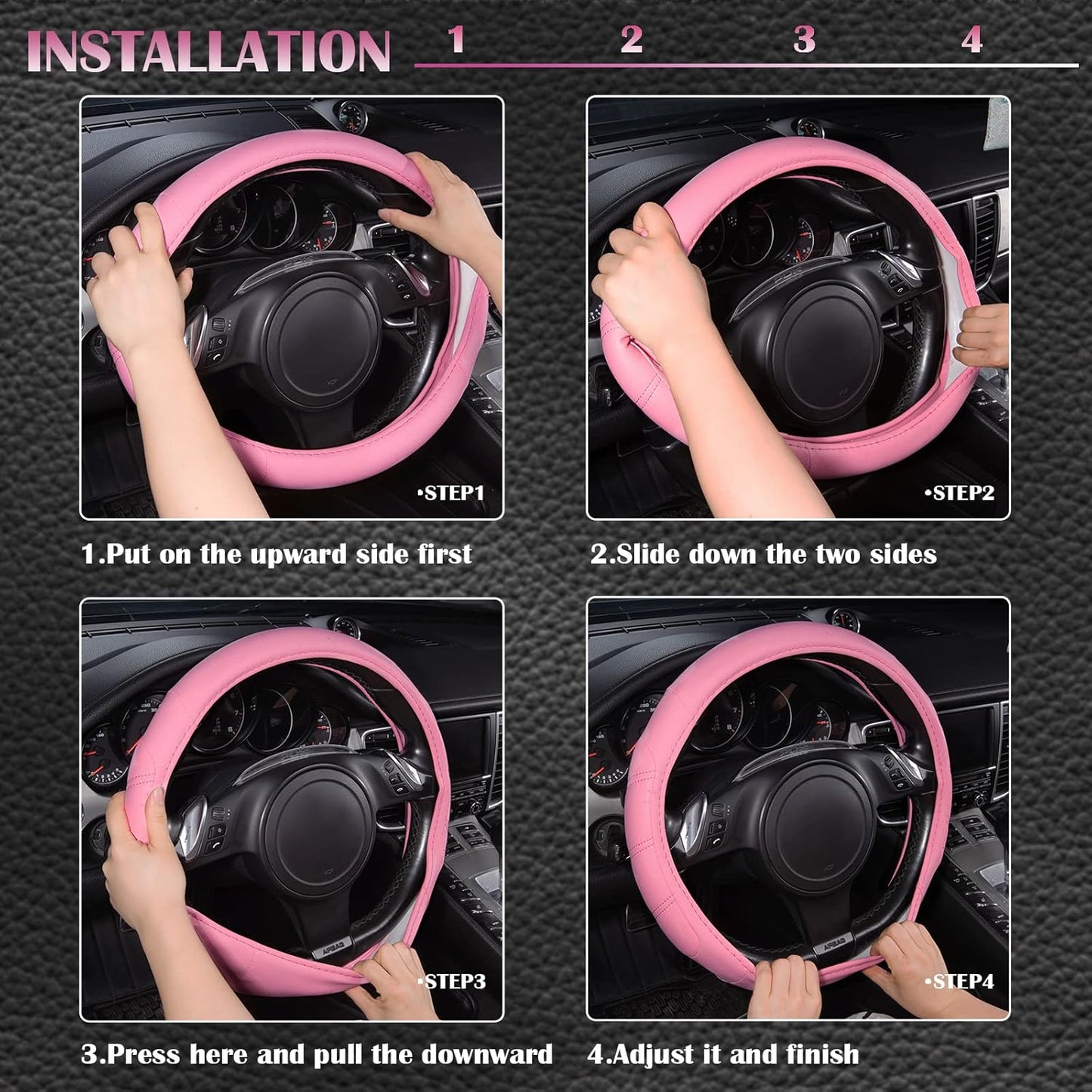 INSTALLATION 1 2 3 4

•STEP1

1.Put on the upward side first

•STEP2

2.Slide down the two sides

•STEP3

3.Press here and pull the downward

•STEP4

4.Adjust it and finish