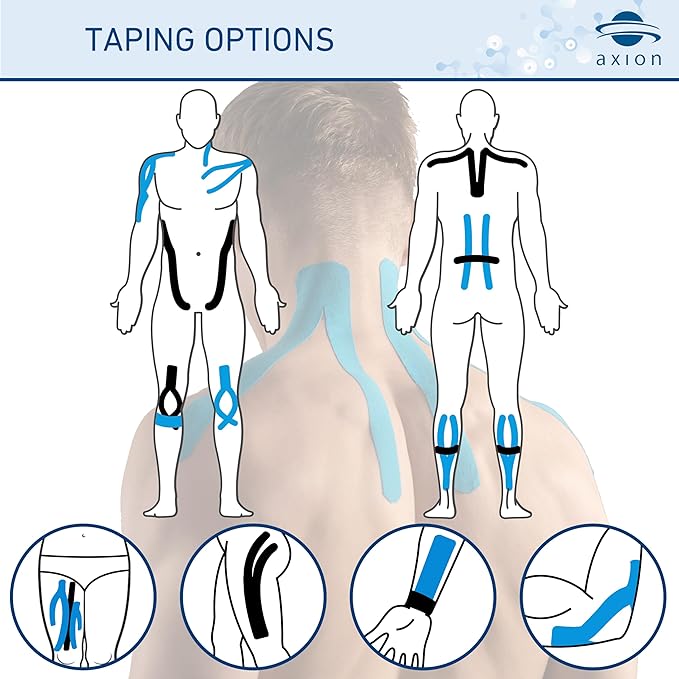 TAPING OPTIONS

axion