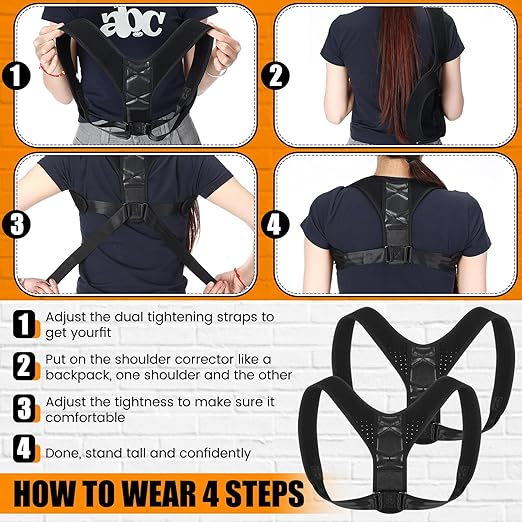 abc

1

2

3

4

1 Adjust the dual tightening straps to get yourfit

2 Put on the shoulder corrector like a backpack, one shoulder and the other

3 Adjust the tightness to make sure it comfortable

4 Done, stand tall and confidently

HOW TO WEAR 4 STEPS