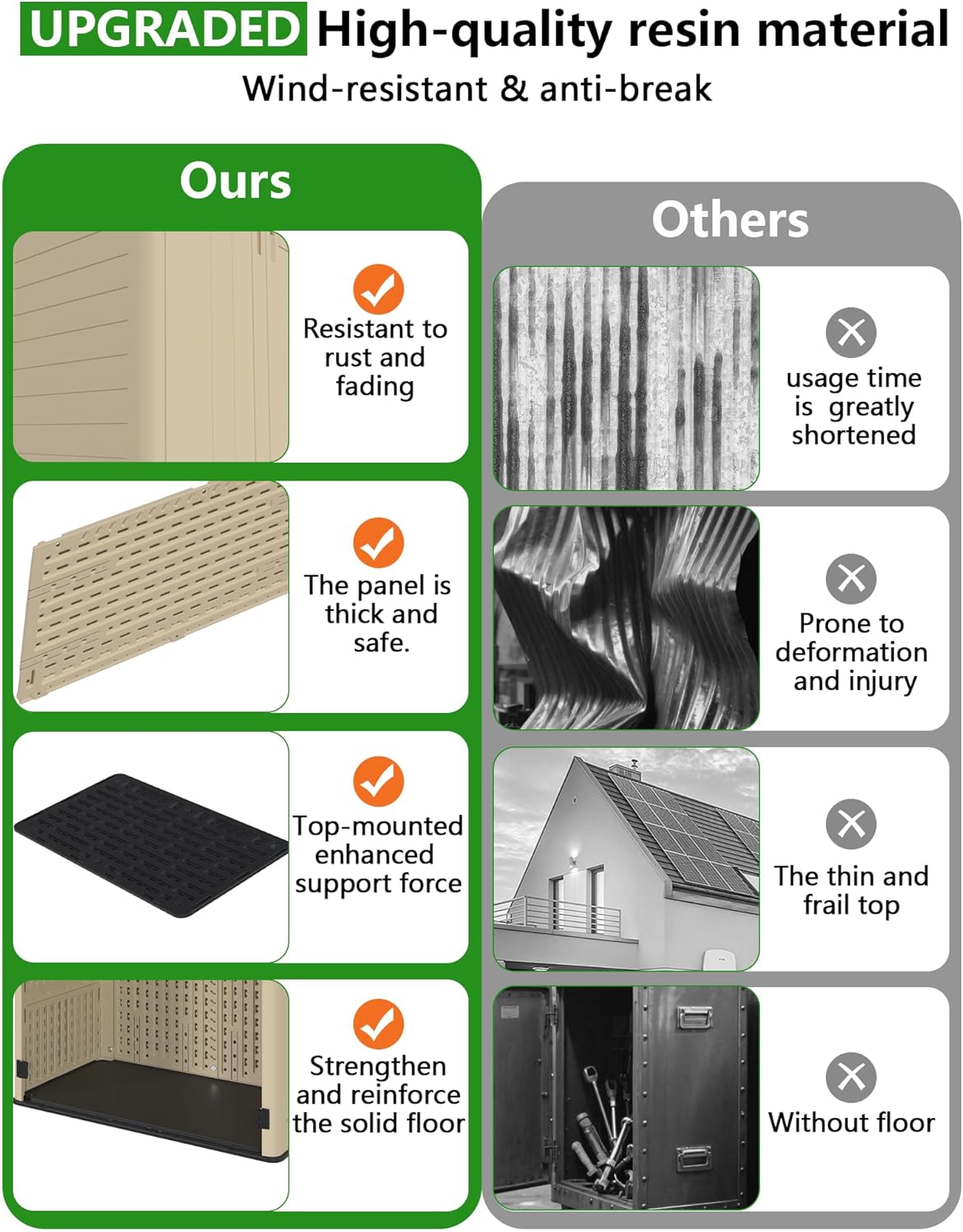 UPGRADED High-quality resin material
Wind-resistant & anti-break

Ours

Resistant to rust and fading

The panel is thick and safe.

Top-mounted enhanced support force

Strengthen and reinforce the solid floor

Others

usage time is greatly shortened

Prone to deformation and injury

The thin and frail top

Without floor