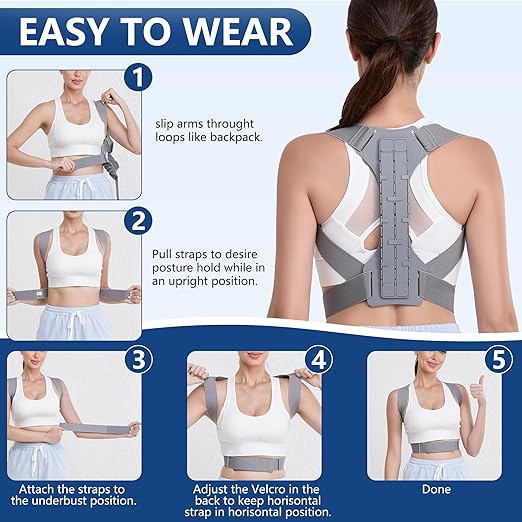 EASY TO WEAR

1

slip arms throught loops like backpack.

2

Pull straps to desire posture hold while in an upright position.

3

Attach the straps to the underbust position.

4

Adjust the Velcro in the back to keep horisontal strap in horisontal position.

5

Done