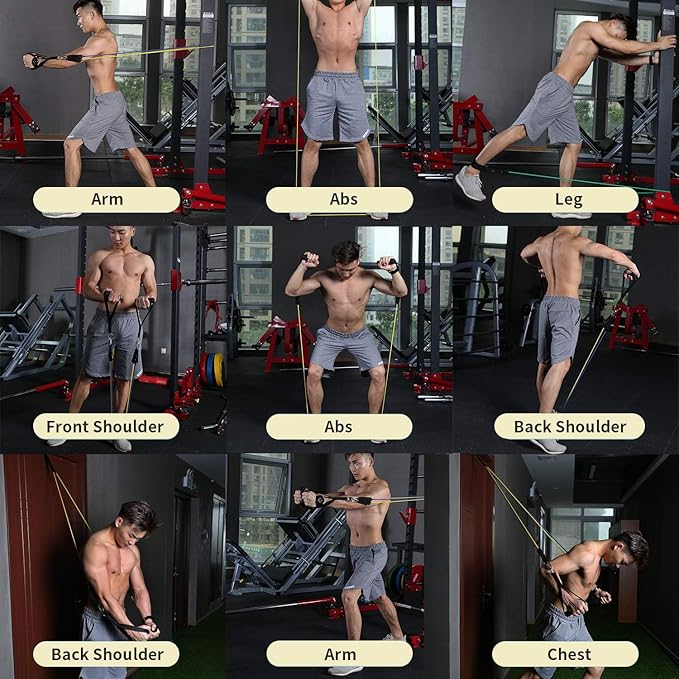 Arm
Abs
Leg
Front Shoulder
Abs
Back Shoulder
Back Shoulder
Arm
Chest