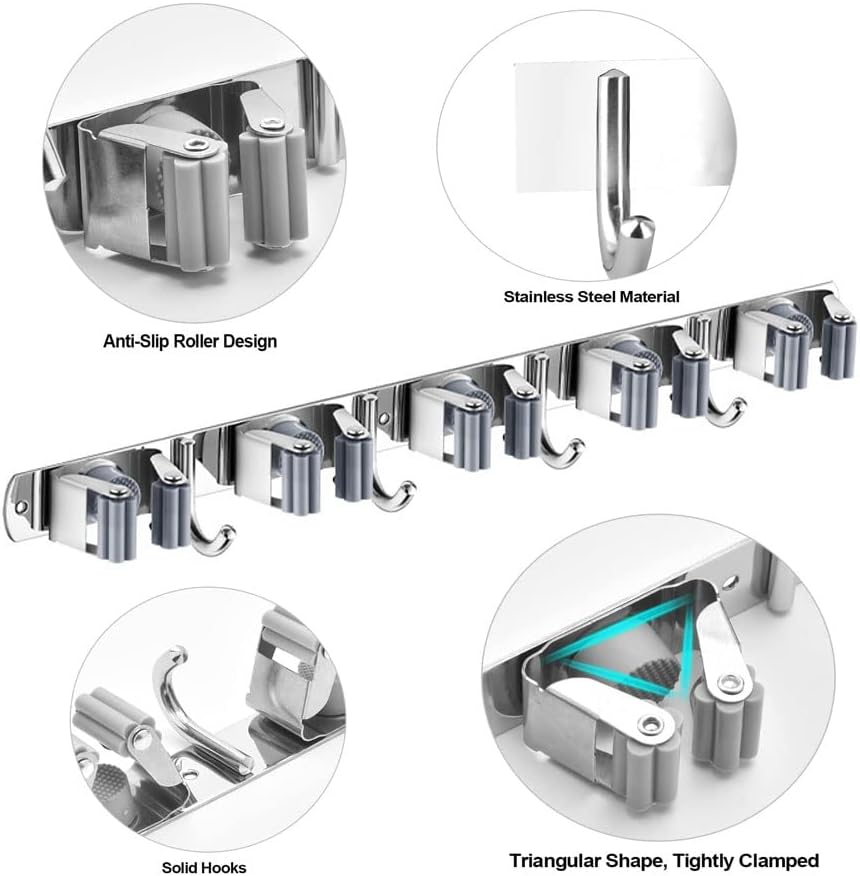 Anti-Slip Roller Design

Stainless Steel Material

Solid Hooks

Triangular Shape, Tightly Clamped